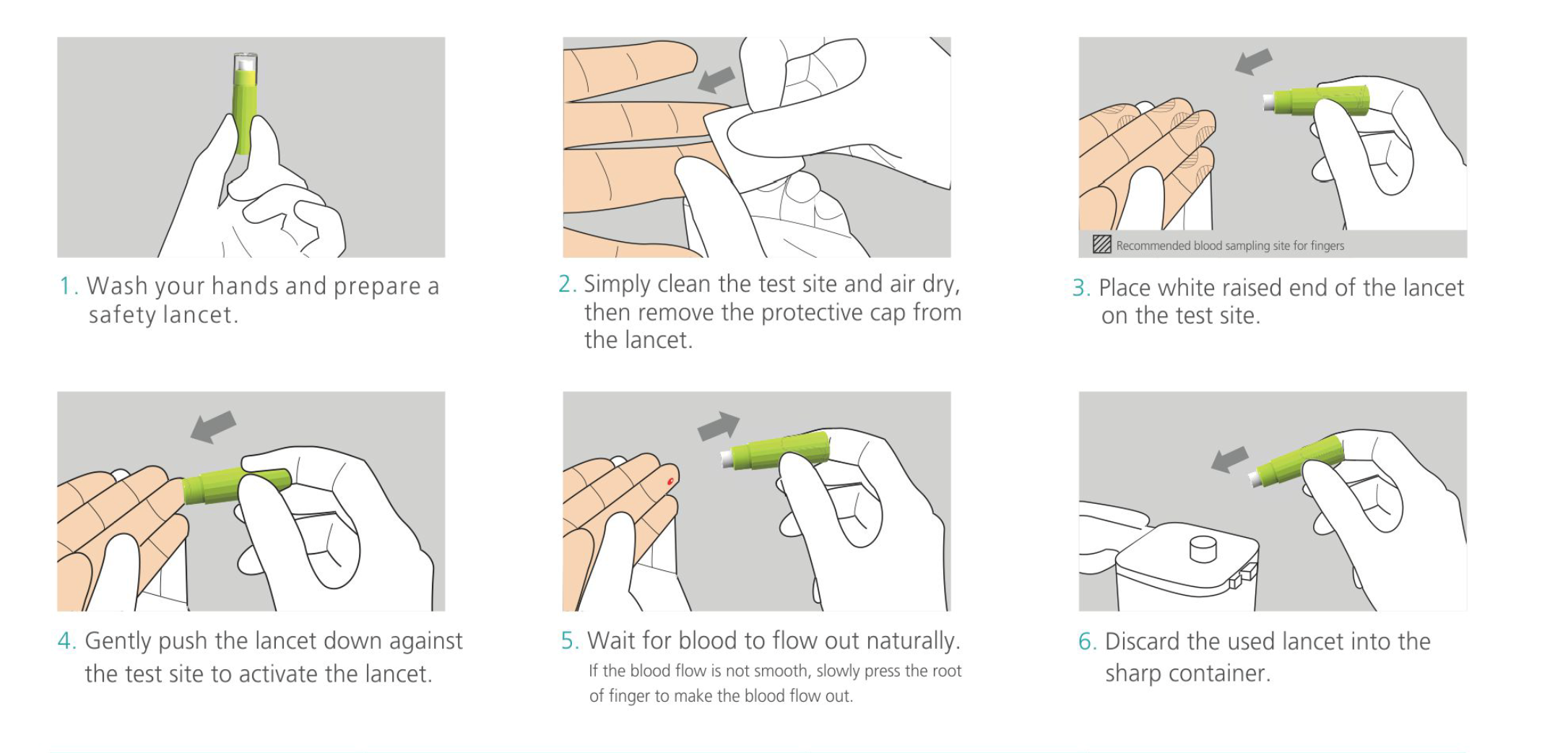 1. Wash your hands and prepare a safety lancet.

2. Simply clean the test site and air dry, then remove the protective cap from the lancet.

Recommended blood sampling site for fingers

3. Place white raised end of the lancet on the test site.

4. Gently push the lancet down against the test site to activate the lancet.

5. Wait for blood to flow out naturally.
If the blood flow is not smooth, slowly press the root of finger to make the blood flow out.

6. Discard the used lancet into the sharp container.