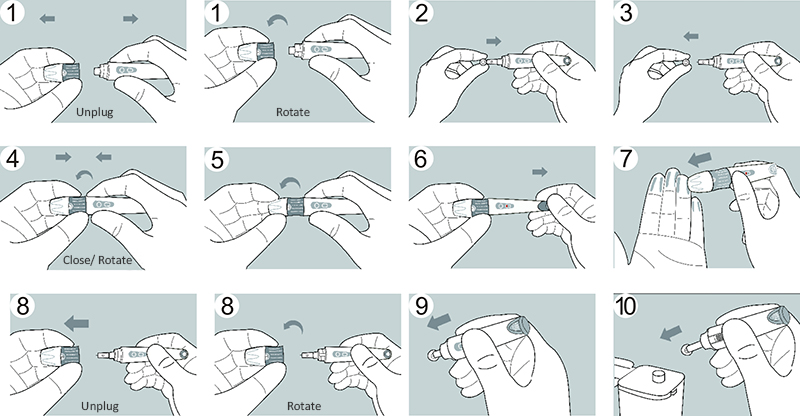 1

Unplug

1

Rotate

2

3

4

Close/ Rotate

5

6

7

8

Unplug

8

Rotate

9

10